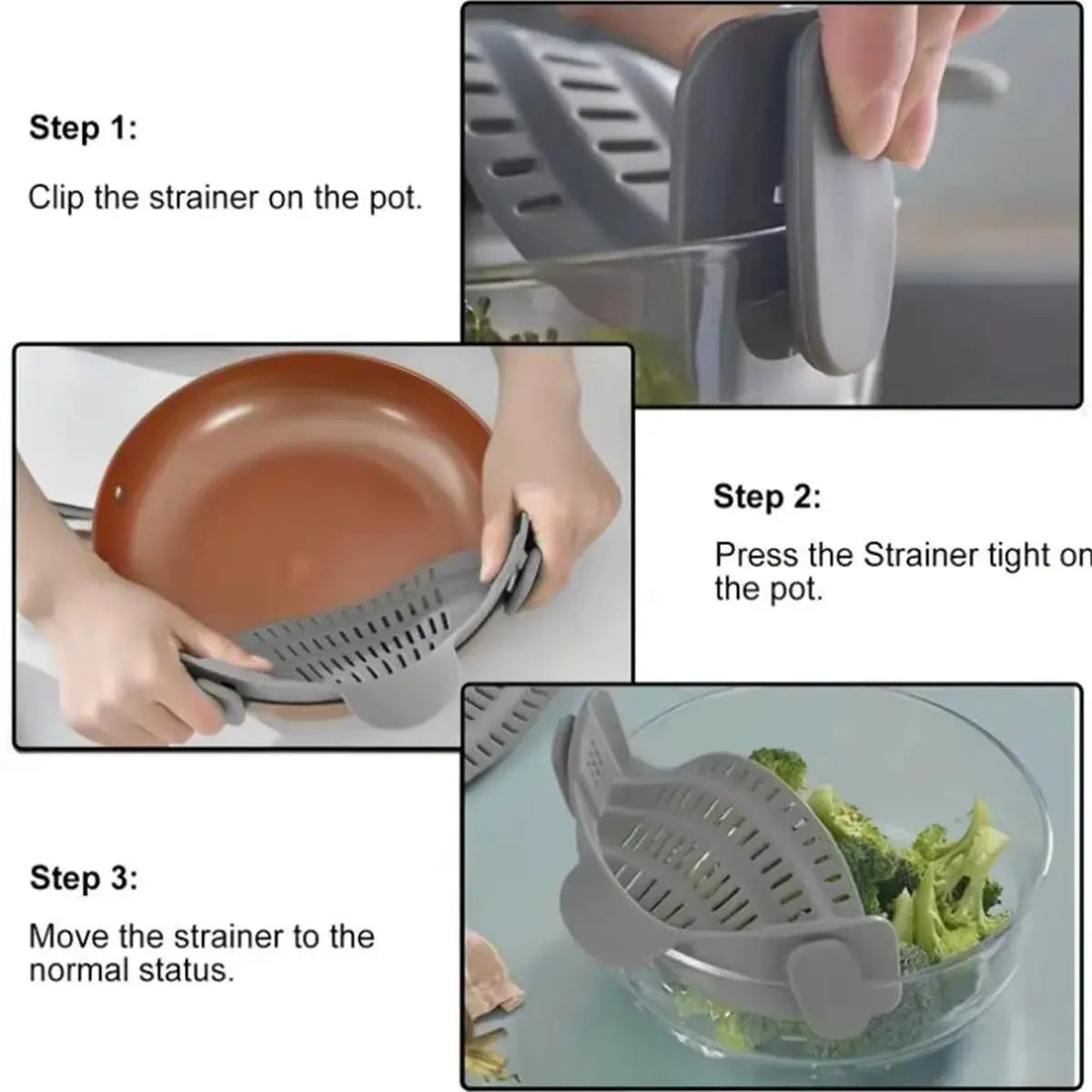 Step 1:

Clip the strainer on the pot.

Step 2:

Press the Strainer tight on the pot.

Step 3:

Move the strainer to the normal status.