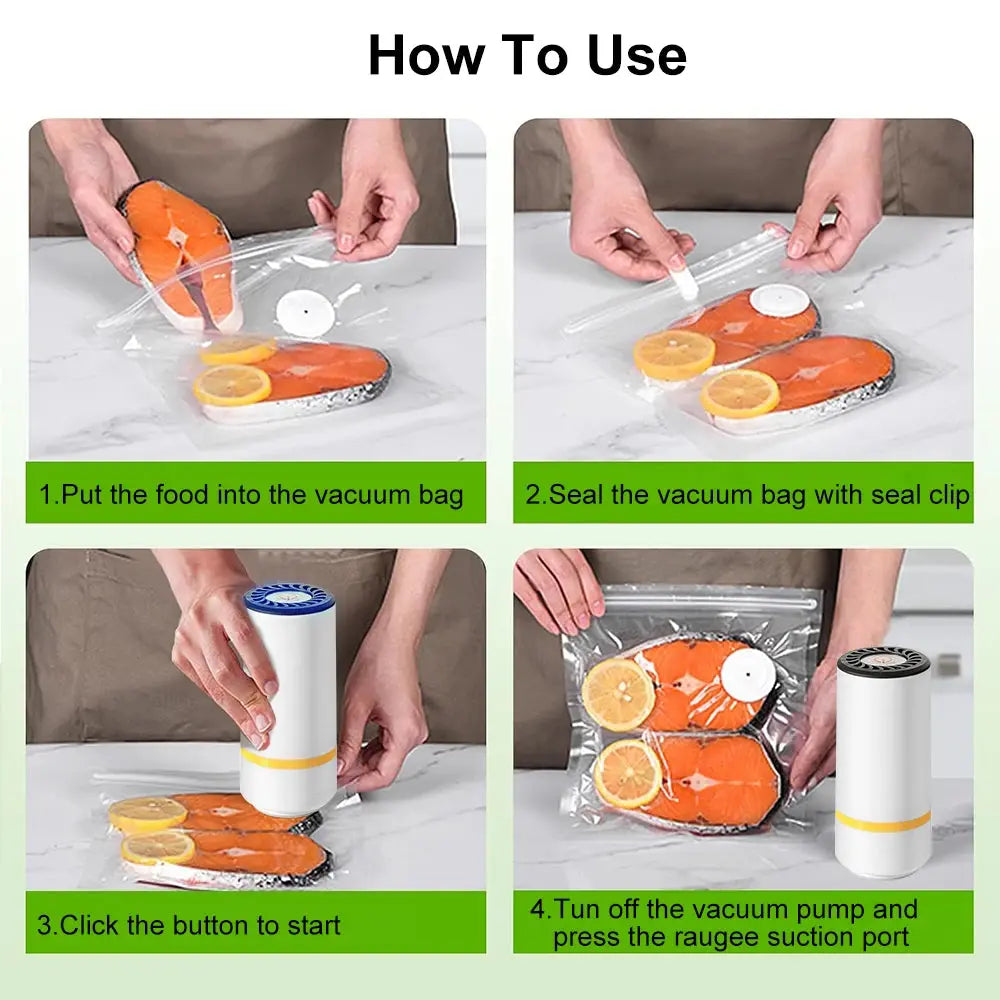 How To Use

1.Put the food into the vacuum bag

2.Seal the vacuum bag with seal clip

3.Click the button to start

4.Tun off the vacuum pump and press the raugee suction port