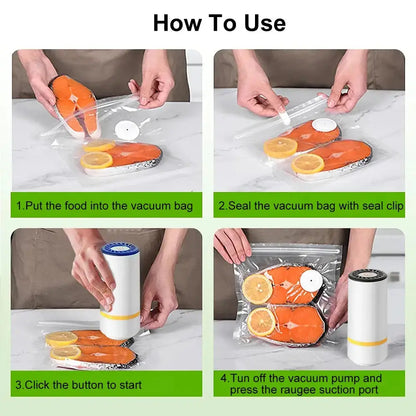 How To Use

1.Put the food into the vacuum bag

2.Seal the vacuum bag with seal clip

3.Click the button to start

4.Tun off the vacuum pump and press the raugee suction port