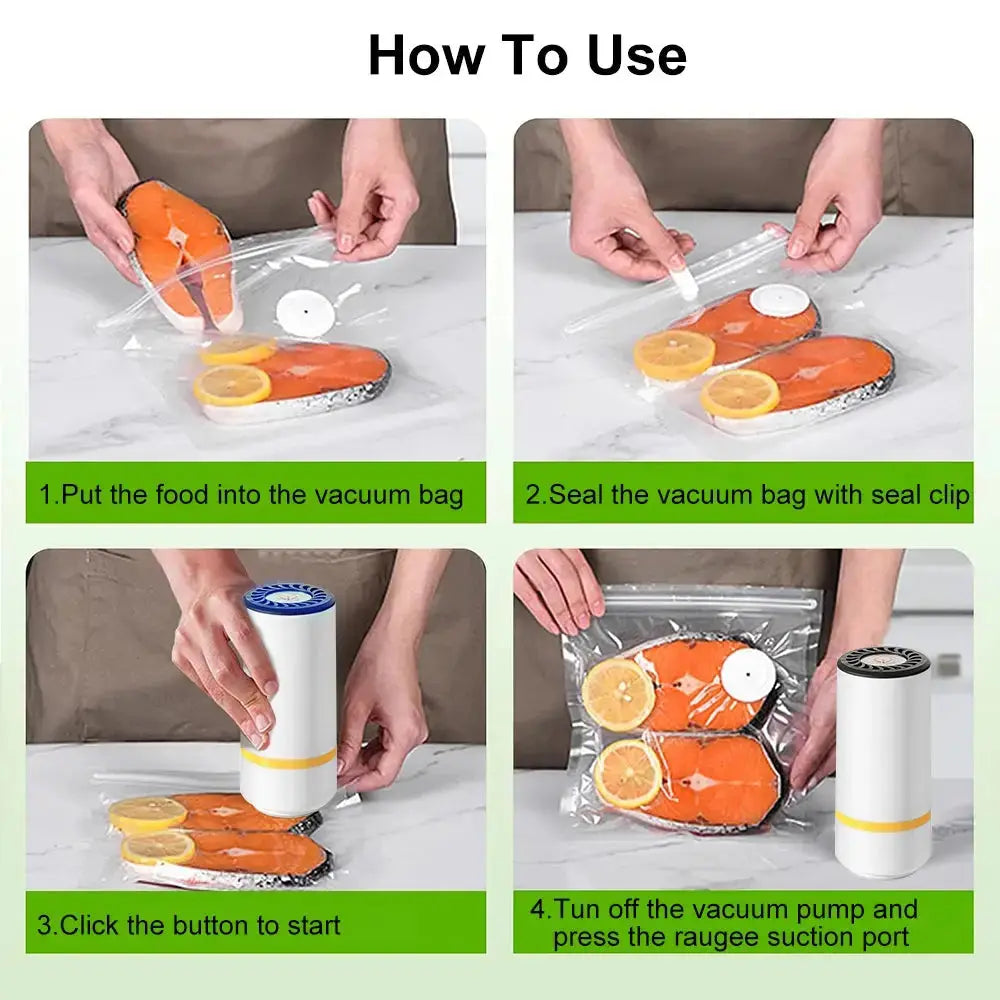 How To Use

1.Put the food into the vacuum bag

2.Seal the vacuum bag with seal clip

3.Click the button to start

4.Tun off the vacuum pump and press the raugee suction port