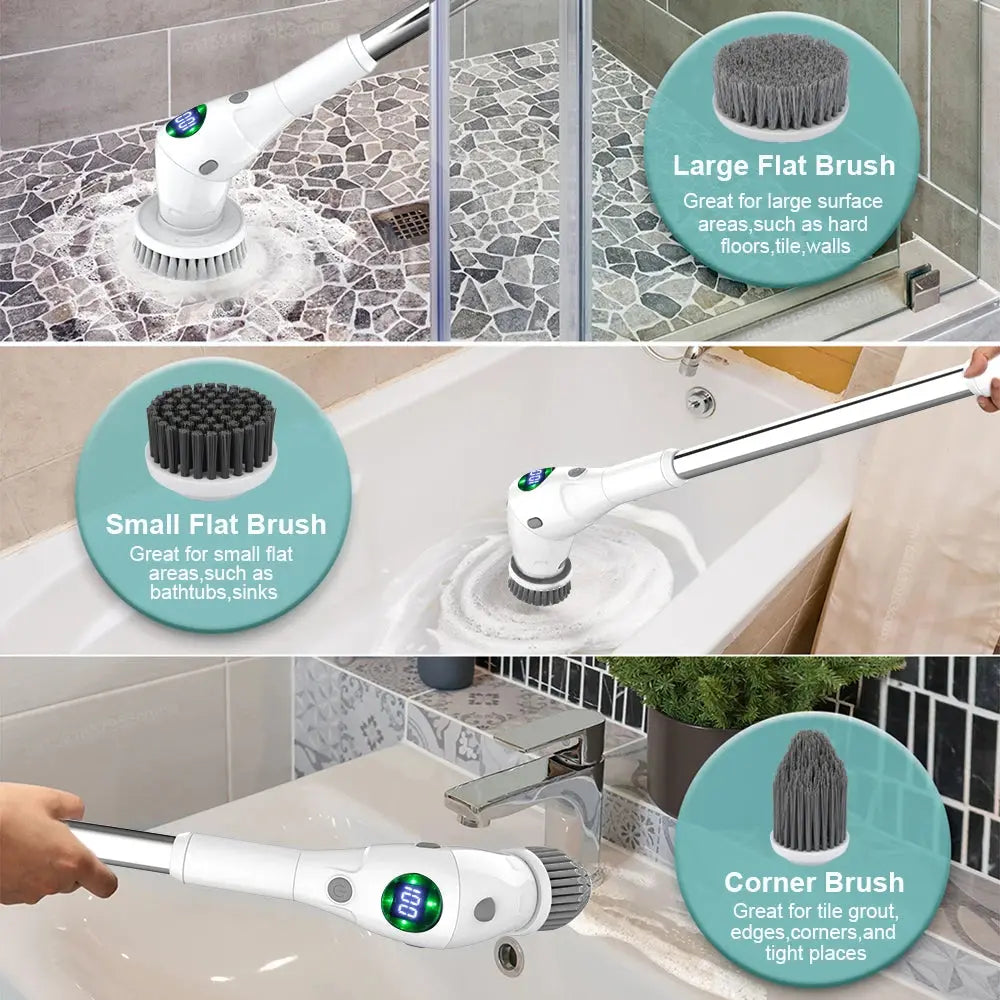 Large Flat Brush
Great for large surface areas,such as hard floors,tile,walls

Small Flat Brush
Great for small flat areas,such as bathtubs,sinks

Corner Brush
Great for tile grout, edges,corners,and tight places