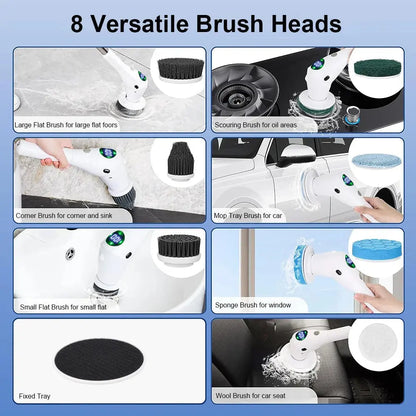 8 Versatile Brush Heads

Large Flat Brush for large flat foors

Scouring Brush for oil areas

Corner Brush for corner and sink

Mop Tray Brush for car

Small Flat Brush for small flat

Sponge Brush for window

Fixed Tray

Wool Brush for car seat