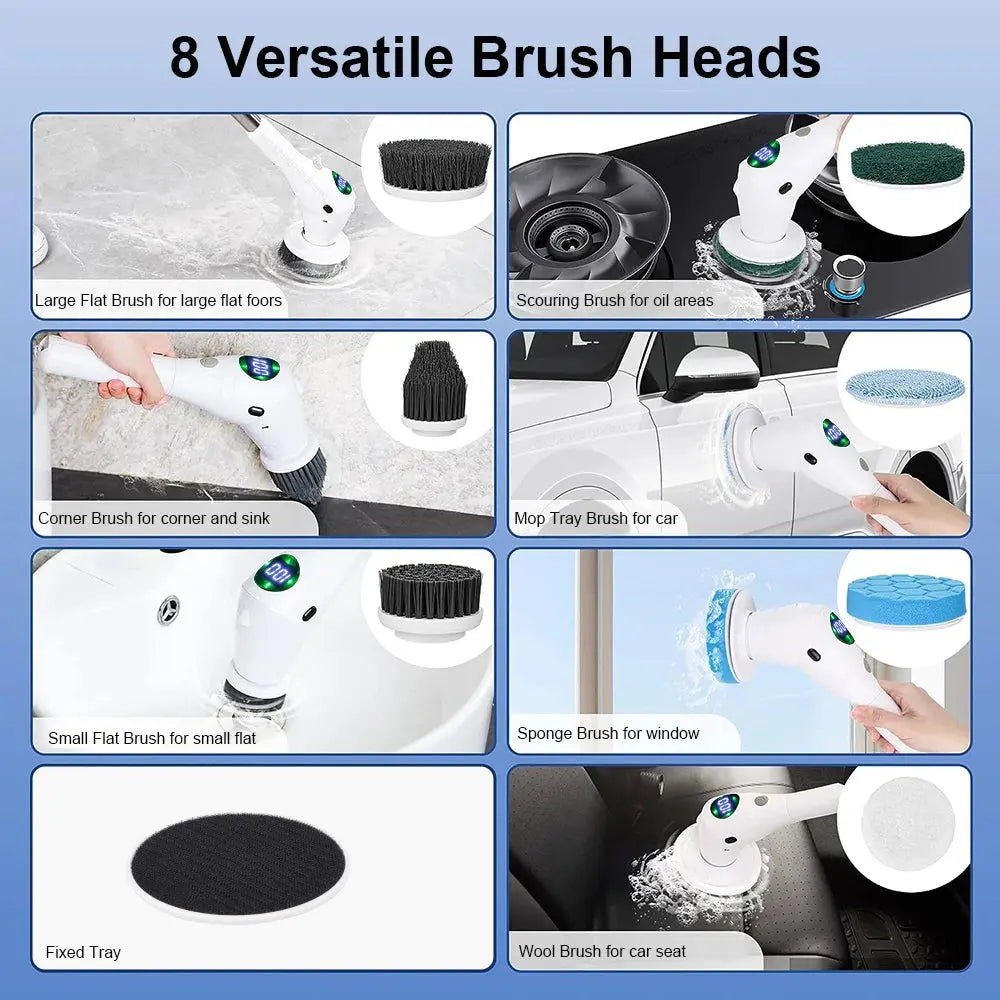 8 Versatile Brush Heads

Large Flat Brush for large flat foors

Scouring Brush for oil areas

Corner Brush for corner and sink

Mop Tray Brush for car

Small Flat Brush for small flat

Sponge Brush for window

Fixed Tray

Wool Brush for car seat